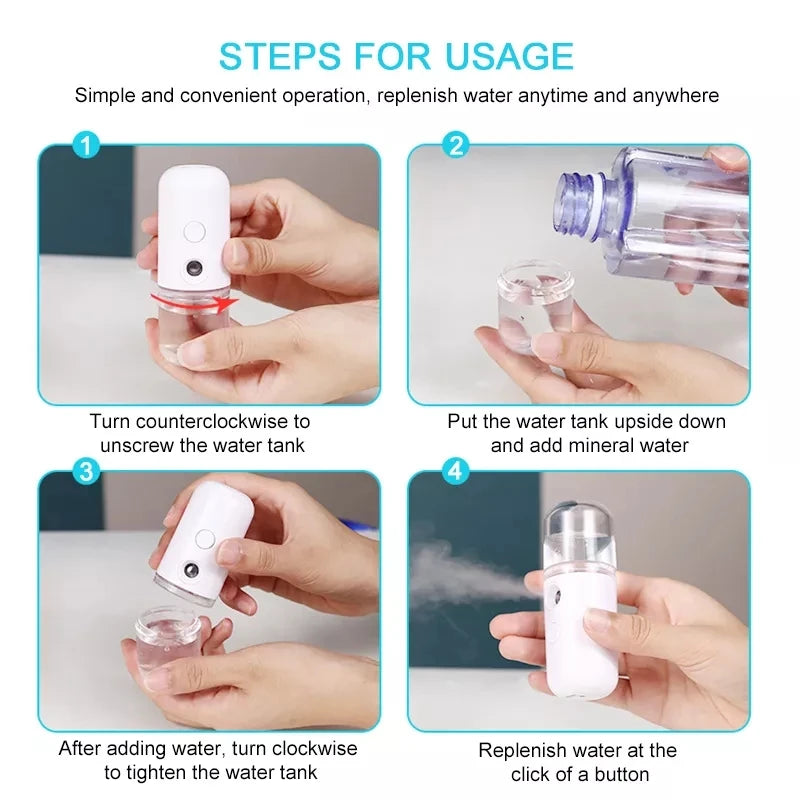 STEPS FOR USAGE

Simple and convenient operation, replenish water anytime and anywhere

1

Turn counterclockwise to unscrew the water tank

2

Put the water tank upside down and add mineral water

3

After adding water, turn clockwise to tighten the water tank

4

Replenish water at the click of a button